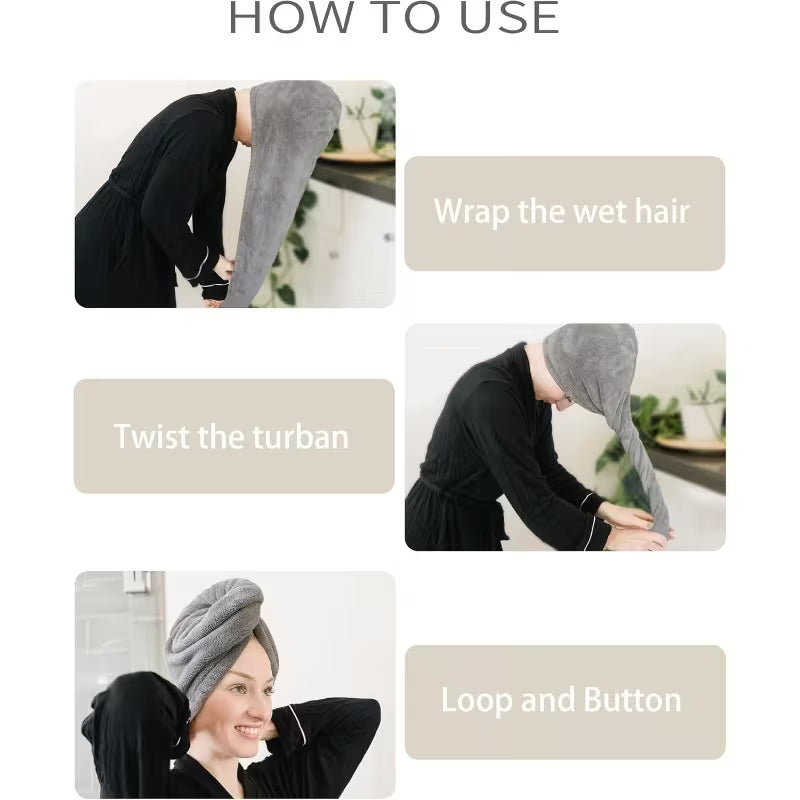 HOW TO USE

Wrap the wet hair

Twist the turban

Loop and Button